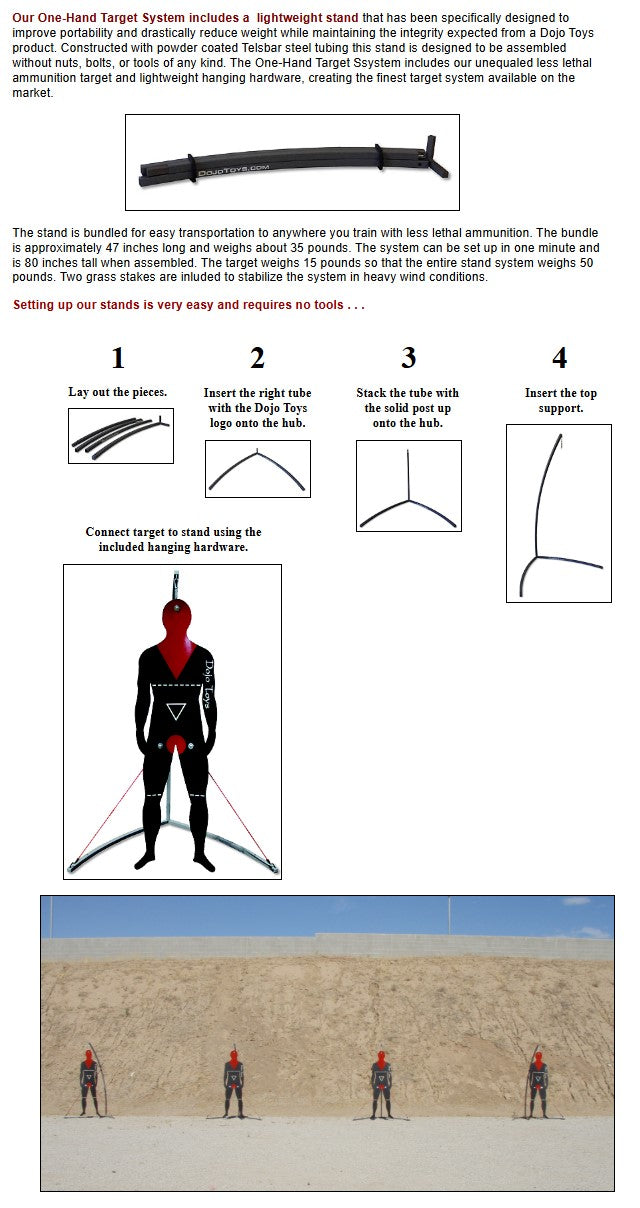 Our One-Hand Target System includes a lightweight stand that has been specifically designed to improve portability and drastically reduce weight while maintaining the integrity expected from a Dojo Toys product. Constructed with powder coated Telsbar steel tubing this stand is designed to be assembled without nuts, bolts, or tools of any kind. The One-Hand Target Ssystem includes our unequaled less lethal ammunition target and lightweight hanging hardware, creating the finest target system available on the market.

DojoToys.com

The stand is bundled for easy transportation to anywhere you train with less lethal ammunition. The bundle is approximately 47 inches long and weighs about 35 pounds. The system can be set up in one minute and is 80 inches tall when assembled. The target weighs 15 pounds so that the entire stand system weighs 50 pounds. Two grass stakes are inluded to stabilize the system in heavy wind conditions.

Setting up our stands is very easy and requires no tools . . .

1

Lay out the pieces.

2

Insert the right tube with the Dojo Toys logo onto the hub.

3

Stack the tube with the solid post up onto the hub.

4

Insert the top support.

Connect target to stand using the included hanging hardware.

Dojo Toys